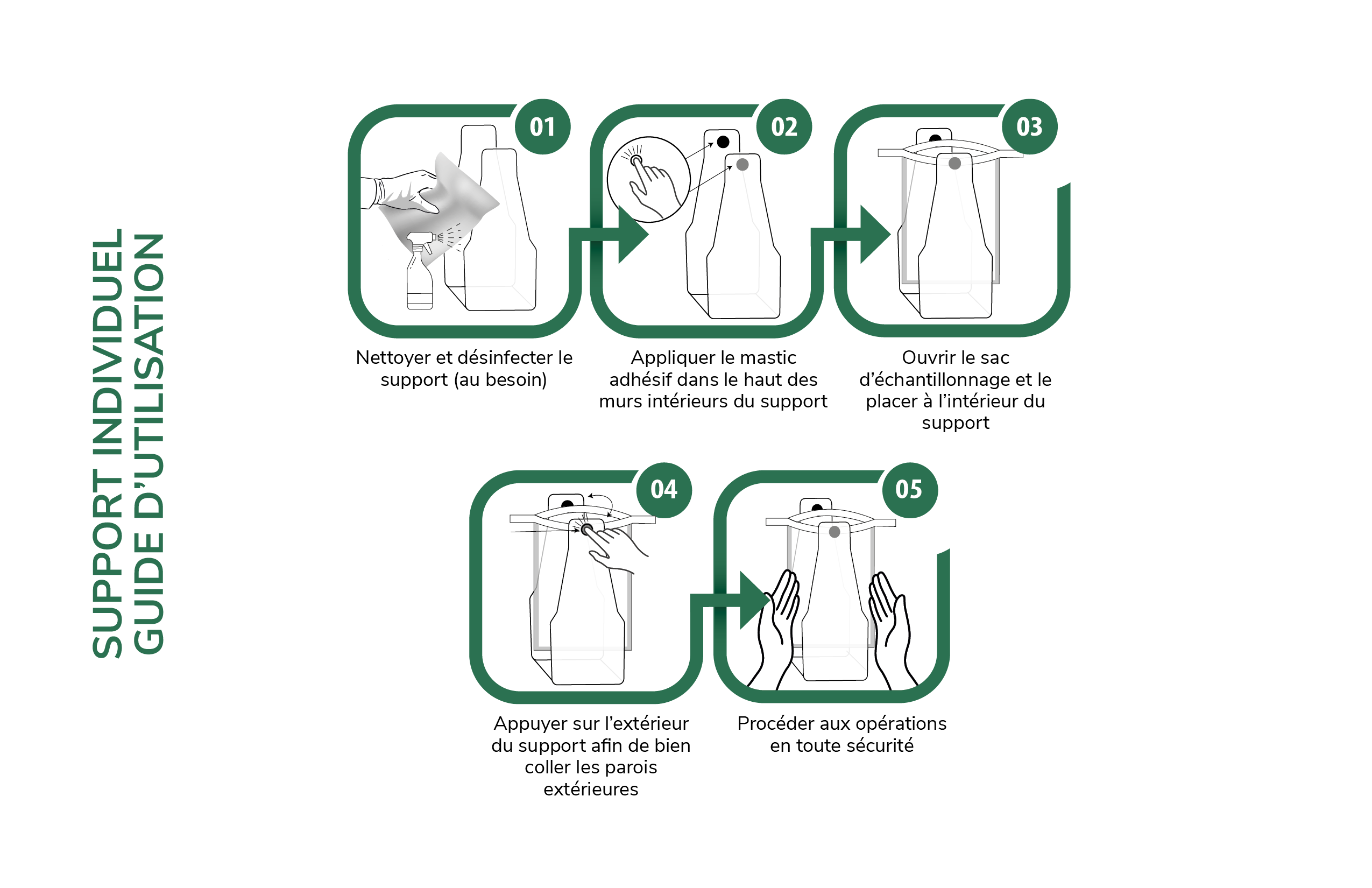 SUPPORT INDIVIDUEL
GUIDE D'UTILISATION

01
Nettoyer et désinfecter le support (au besoin)

02
Appliquer le mastic adhésif dans le haut des murs intérieurs du support

03
Ouvrir le sac d'échantillonnage et le placer à l'intérieur du support

04
Appuyer sur l'extérieur du support afin de bien coller les parois extérieures

05
Procéder aux opérations en toute sécurité